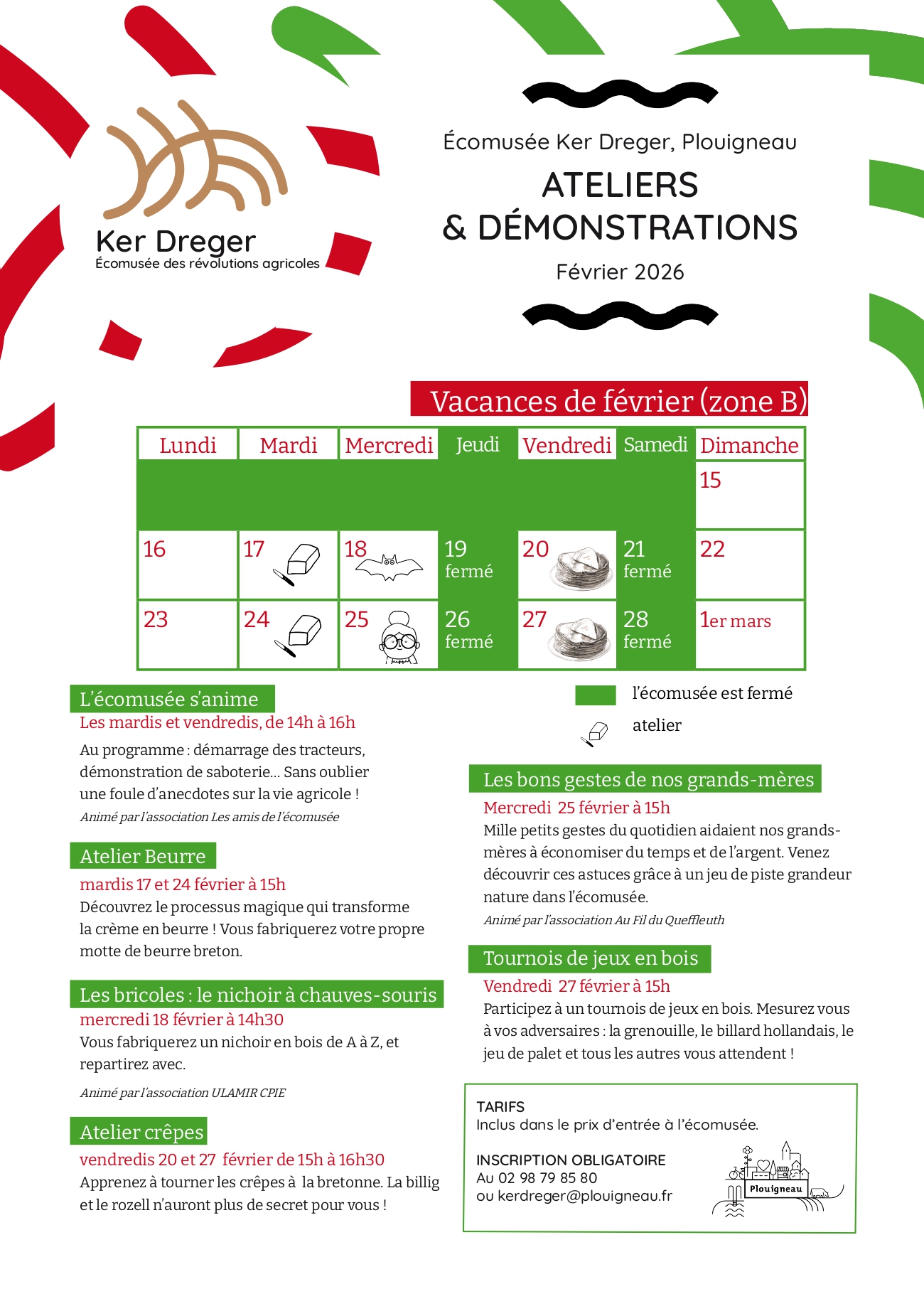 Ker Dreger
Écomusée des révolutions agricoles

Écomusée Ker Dreger, Plouigneau

ATELIERS
& DÉMONSTRATIONS

Février 2026

Vacances de février (zone B)

| Lundi | Mardi | Mercredi | Jeudi | Vendredi | Samedi | Dimanche |
|---|---|---|---|---|---|---|
| | | | | | | 15 |
| 16 | 17 | 18 | 19 fermé | 20 | 21 fermé | 22 |
| 23 | 24 | 25 | 26 fermé | 27 | 28 fermé | 1er mars |

l'écomusée est fermé

atelier

L'écomusée s'anime
Les mardis et vendredis, de 14h à 16h
Au programme : démarrage des tracteurs, démonstration de saboterie... Sans oublier une foule d'anecdotes sur la vie agricole !
Animé par l'association Les amis de l'écomusée

Atelier Beurre
mardis 17 et 24 février à 15h
Découvrez le processus magique qui transforme la crème en beurre ! Vous fabriquerez votre propre motte de beurre breton.

Les bricoles : le nichoir à chauves-souris
mercredi 18 février à 14h30
Vous fabriquerez un nichoir en bois de A à Z, et repartirez avec.
Animé par l'association ULAMIR CPIE

Atelier crêpes
vendredis 20 et 27 février de 15h à 16h30
Apprenez à tourner les crêpes à la bretonne. La billig et le rozell n'auront plus de secret pour vous !

Les bons gestes de nos grands-mères
Mercredi 25 février à 15h
Mille petits gestes du quotidien aidaient nos grands-mères à économiser du temps et de l'argent. Venez découvrir ces astuces grâce à un jeu de piste grandeur nature dans l'écomusée.
Animé par l'association Au Fil du Queffleuth

Tournois de jeux en bois
Vendredi 27 février à 15h
Participez à un tournois de jeux en bois. Mesurez vous à vos adversaires : la grenouille, le billard hollandais, le jeu de palet et tous les autres vous attendent !

TARIFS
Inclus dans le prix d'entrée à l'écomusée.

INSCRIPTION OBLIGATOIRE
Au 02 98 79 85 80
ou kerdreger@plouigneau.fr

Plouigneau