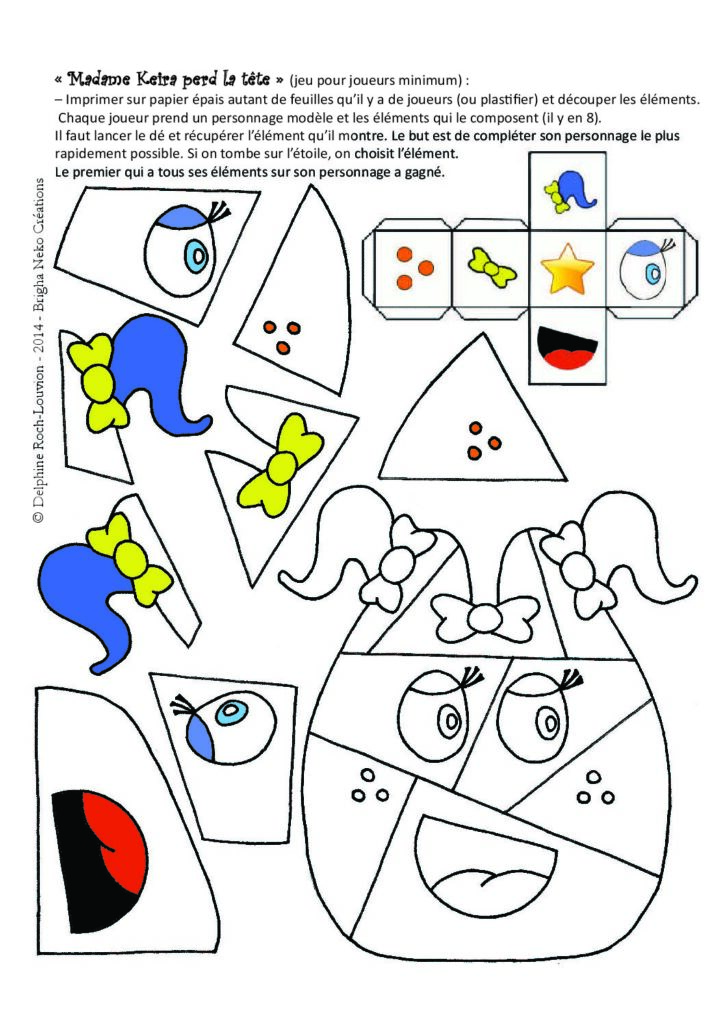 « Madame Keira perd la tête » (jeu pour joueurs minimum) :
– Imprimer sur papier épais autant de feuilles qu'il y a de joueurs (ou plastifier) et découper les éléments.
Chaque joueur prend un personnage modèle et les éléments qui le composent (il y en 8).
Il faut lancer le dé et récupérer l'élément qu'il montre. Le but est de compléter son personnage le plus rapidement possible. Si on tombe sur l'étoile, on choisit l'élément.
Le premier qui a tous ses éléments sur son personnage a gagné.

© Delphine Roch-Louvion - 2014 - Bugha Neko Créations